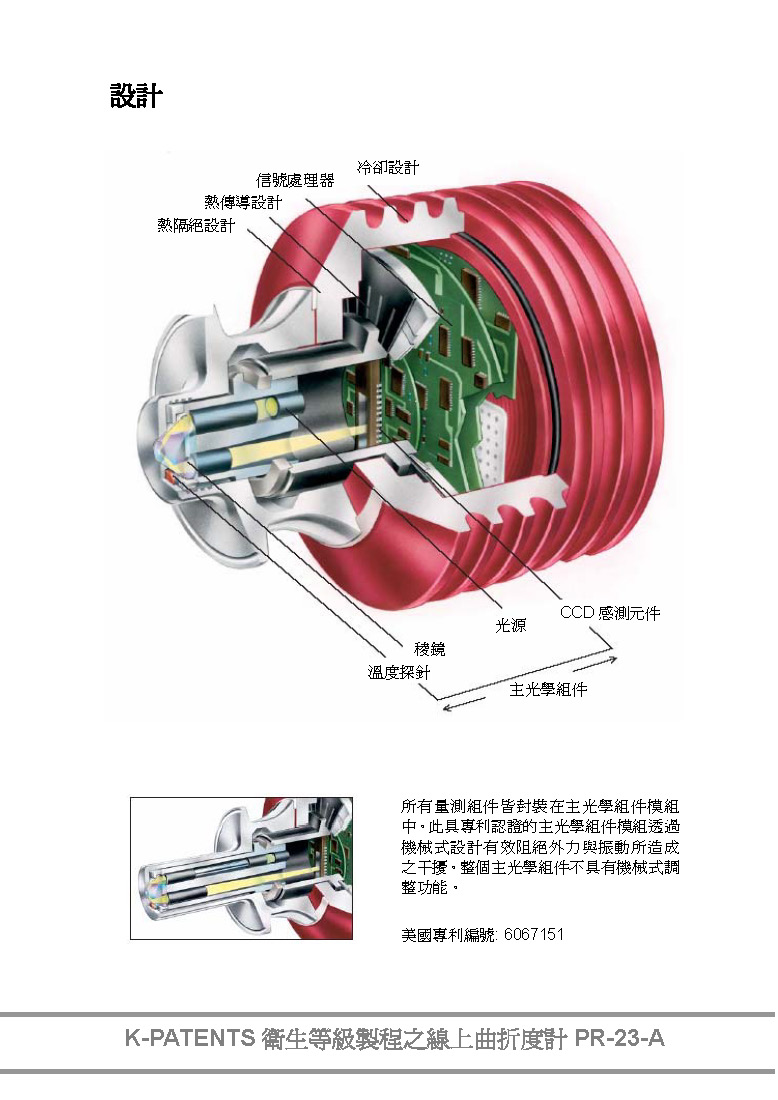 設計

冷卻設計
信號處理器
熱傳導設計
熱隔絕設計

CCD 感測元件
光源
稜鏡
溫度探針
主光學組件

所有量測組件皆封裝在主光學組件模組中。此具專利認證的主光學組件模組透過機械式設計有效阻絕外力與振動所造成之干擾。整個主光學組件不具有機械式調整功能。

美國專利編號: 6067151

K-PATENTS 衛生等級製程之線上曲折度計 PR-23-A