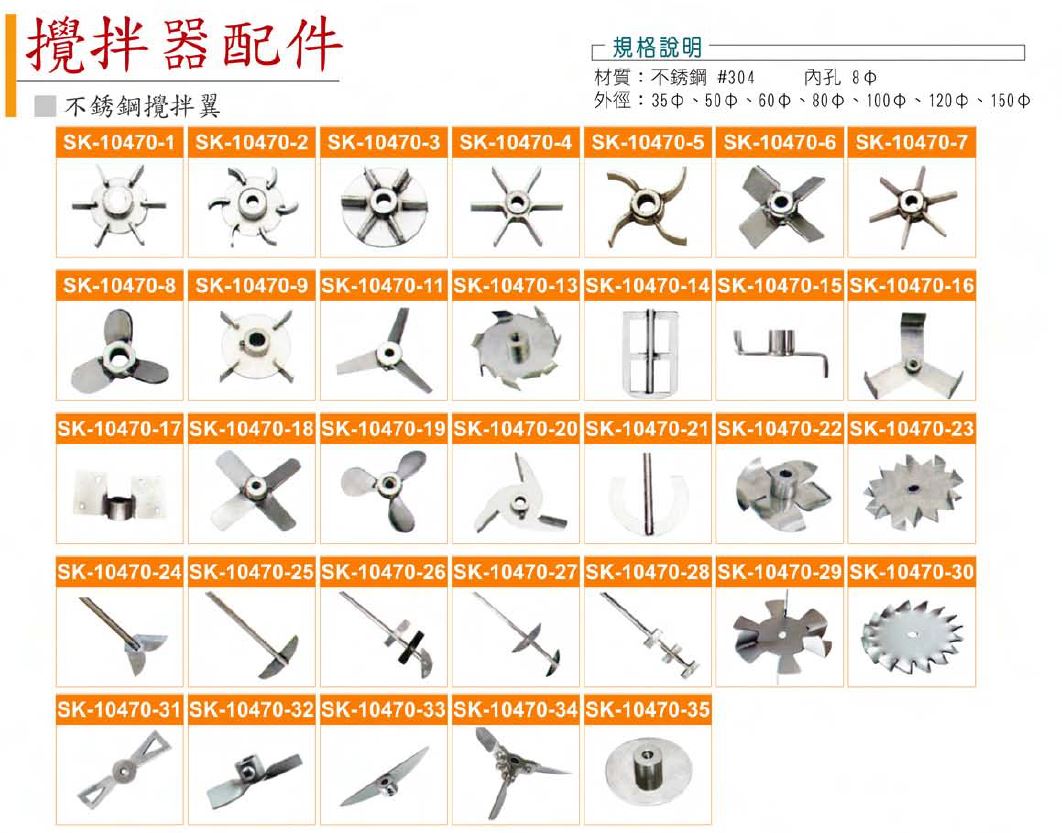 攪拌器配件

不銹鋼攪拌翼

規格說明
材質：不銹鋼 #304　內孔 8Φ
外徑：35Φ、50Φ、60Φ、80Φ、100Φ、120Φ、150Φ

SK-10470-1 SK-10470-2 SK-10470-3 SK-10470-4 SK-10470-5 SK-10470-6 SK-10470-7

SK-10470-8 SK-10470-9 SK-10470-11 SK-10470-13 SK-10470-14 SK-10470-15 SK-10470-16

SK-10470-17 SK-10470-18 SK-10470-19 SK-10470-20 SK-10470-21 SK-10470-22 SK-10470-23

SK-10470-24 SK-10470-25 SK-10470-26 SK-10470-27 SK-10470-28 SK-10470-29 SK-10470-30

SK-10470-31 SK-10470-32 SK-10470-33 SK-10470-34 SK-10470-35